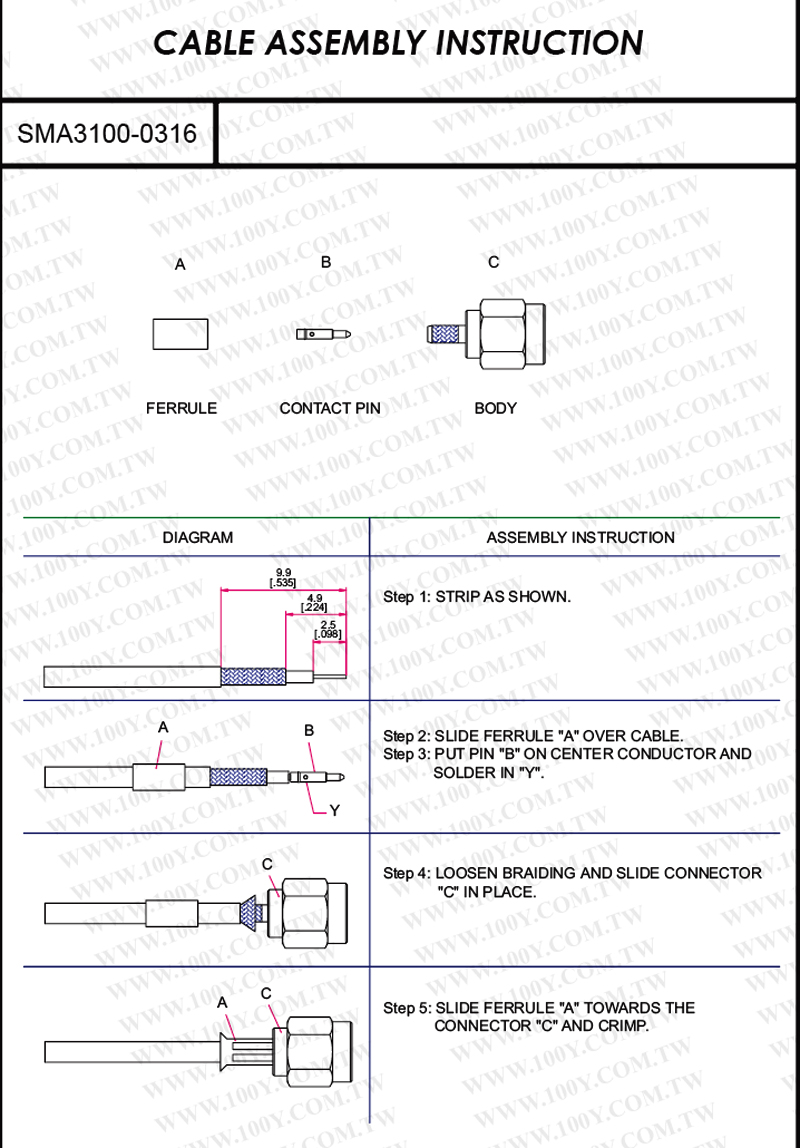 CABLE ASSEMBLY INSTRUCTION

SMA3100-0316

A

B

C

FERRULE

CONTACT PIN

BODY

| DIAGRAM | ASSEMBLY INSTRUCTION |
|---|---|
| 9.9 [.535] 4.9 [.224] 2.5 [.098] | Step 1: STRIP AS SHOWN. |
| A B Y | Step 2: SLIDE FERRULE "A" OVER CABLE. Step 3: PUT PIN "B" ON CENTER CONDUCTOR AND SOLDER IN "Y". |
| C | Step 4: LOOSEN BRAIDING AND SLIDE CONNECTOR "C" IN PLACE. |
| A C | Step 5: SLIDE FERRULE "A" TOWARDS THE CONNECTOR "C" AND CRIMP. |

WWW.100Y.COM.TW